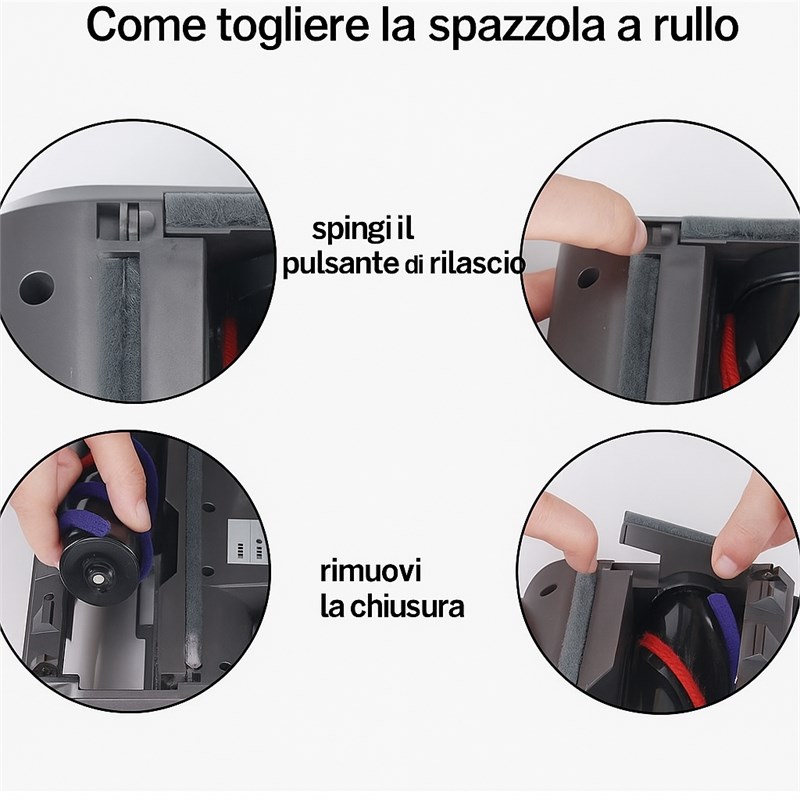 Come togliere la spazzola a rullo

spingi il pulsante di rilascio

rimuovi la chiusura